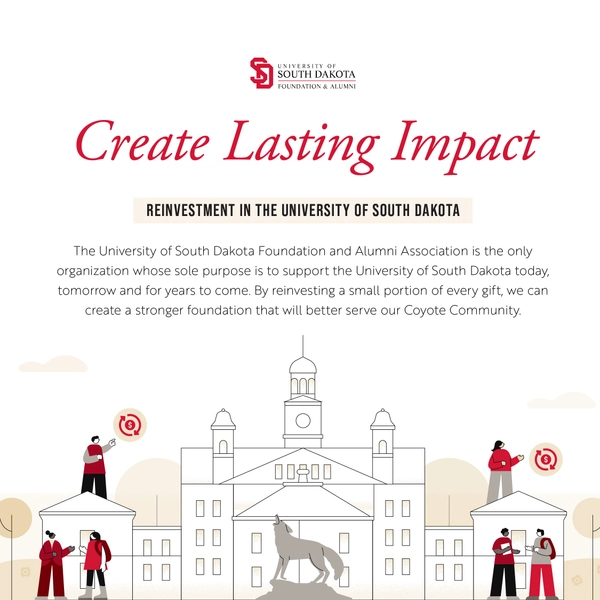 UNIVERSITY OF
SOUTH DAKOTA
FOUNDATION & ALUMNI

Create Lasting Impact

REINVESTMENT IN THE UNIVERSITY OF SOUTH DAKOTA

The University of South Dakota Foundation and Alumni Association is the only organization whose sole purpose is to support the University of South Dakota today, tomorrow and for years to come. By reinvesting a small portion of every gift, we can create a stronger foundation that will better serve our Coyote Community.